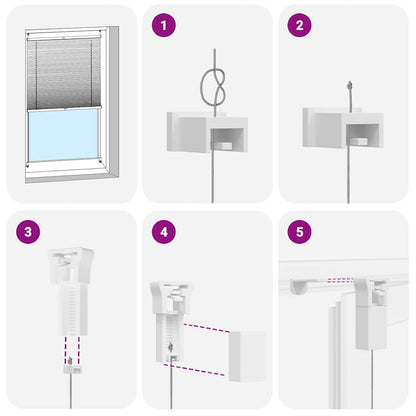 1
2
3
4
5