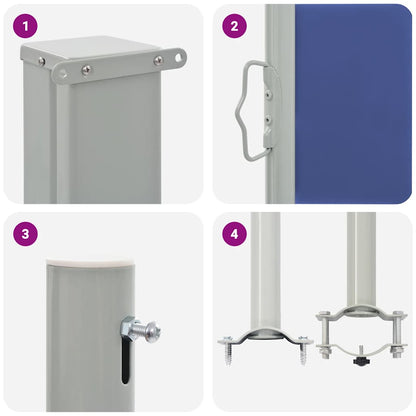 1

2

3

4