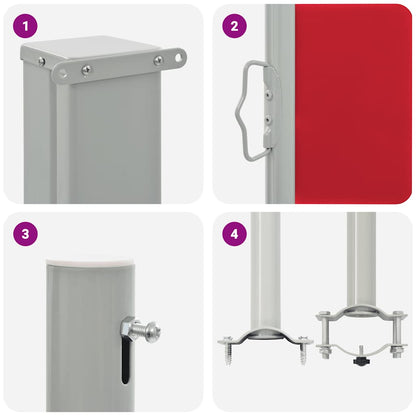 1

2

3

4